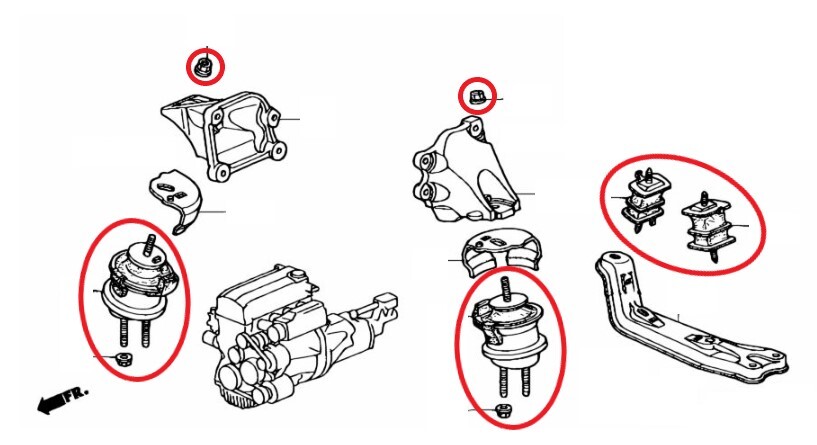 FR.