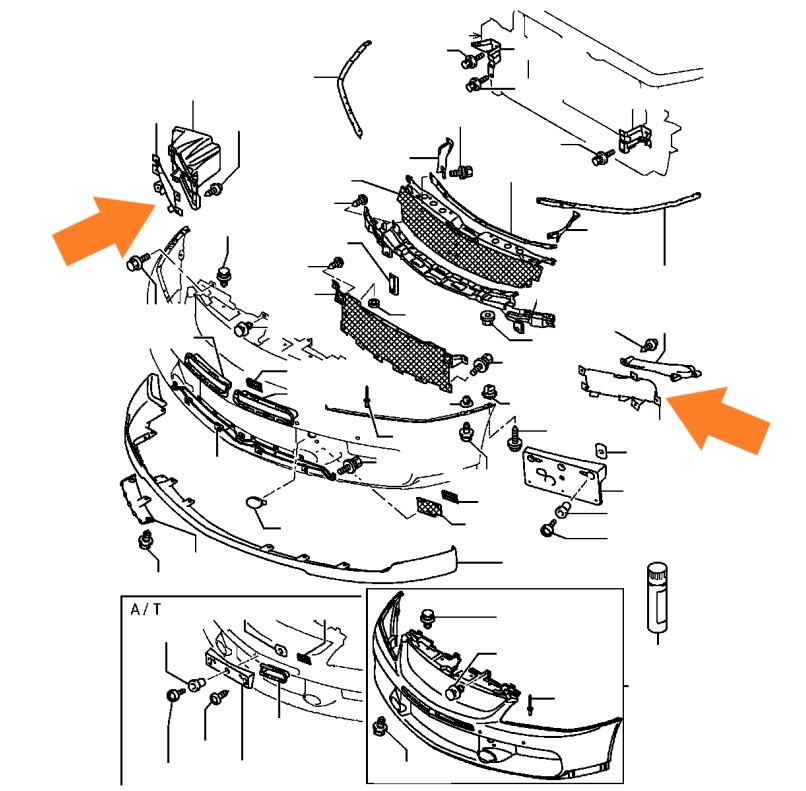 A / T