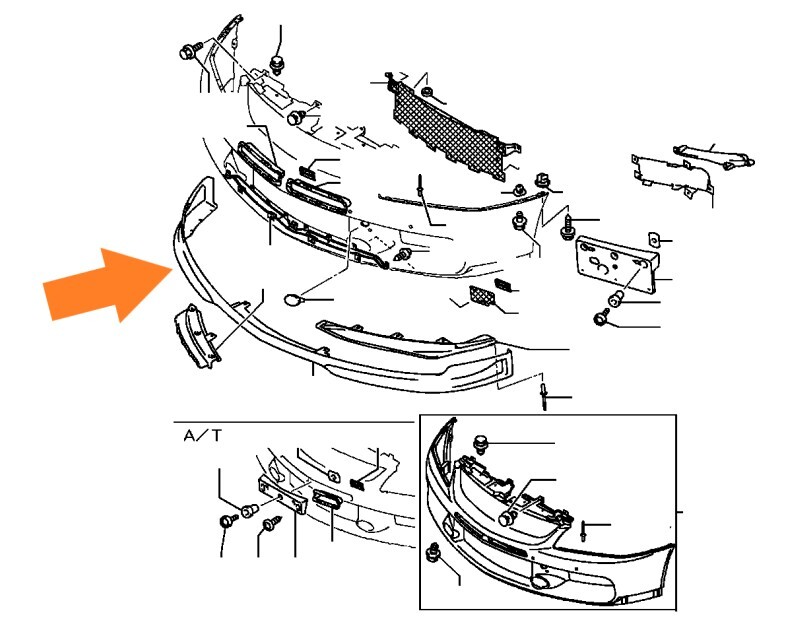 A/T