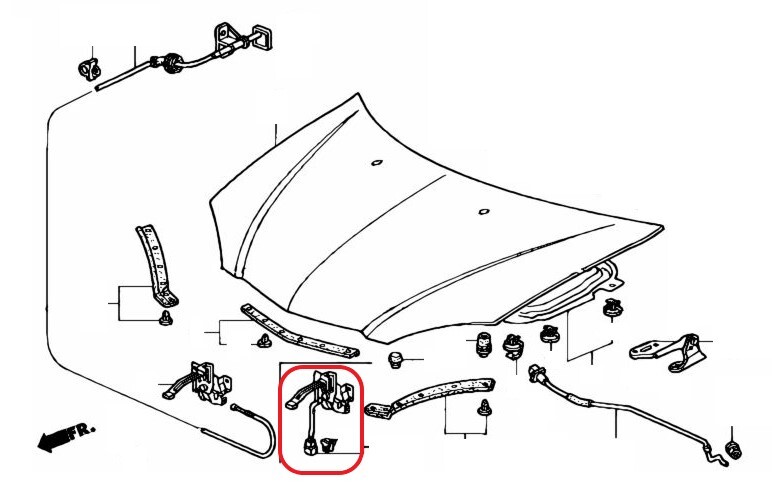 FR.