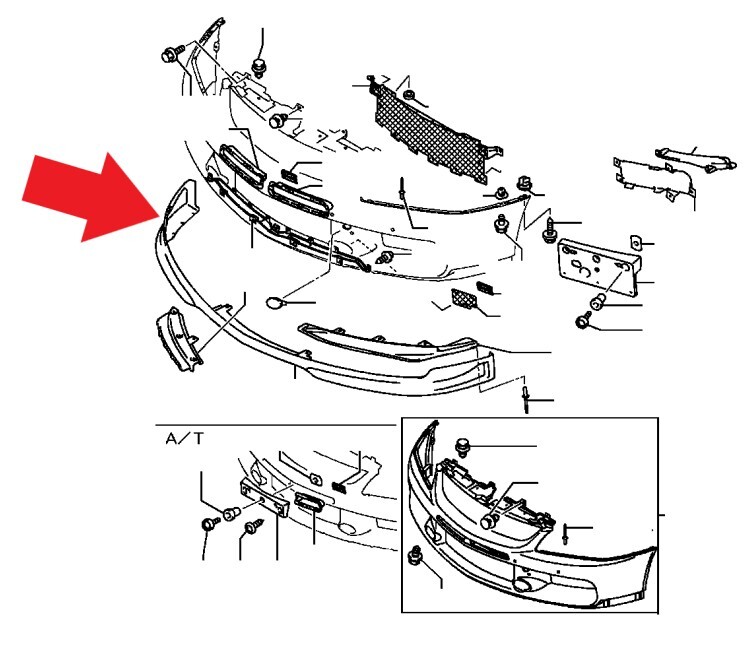 A/T