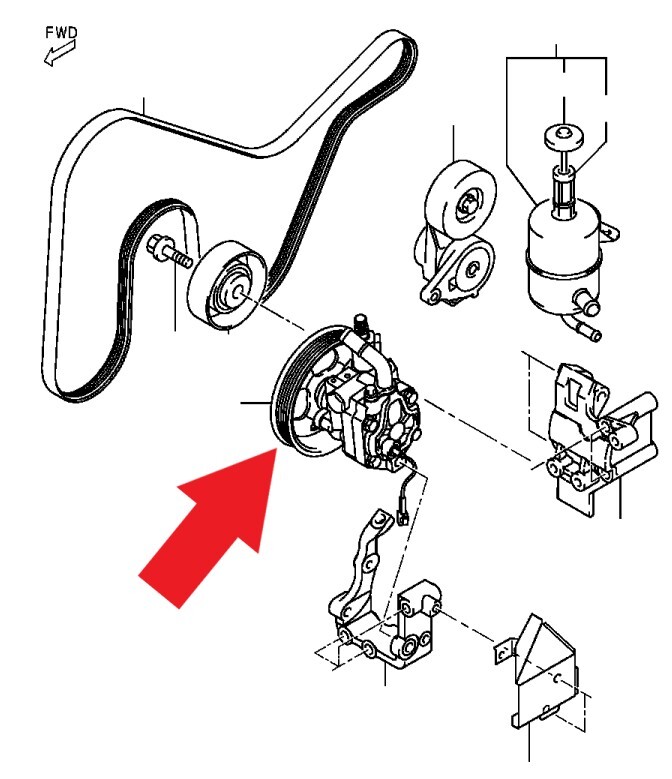 FWD