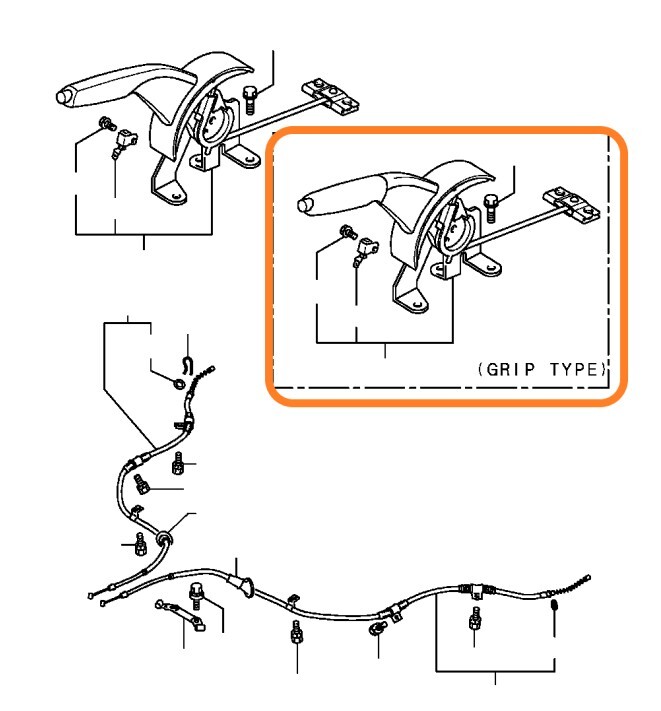 (GRIP TYPE)