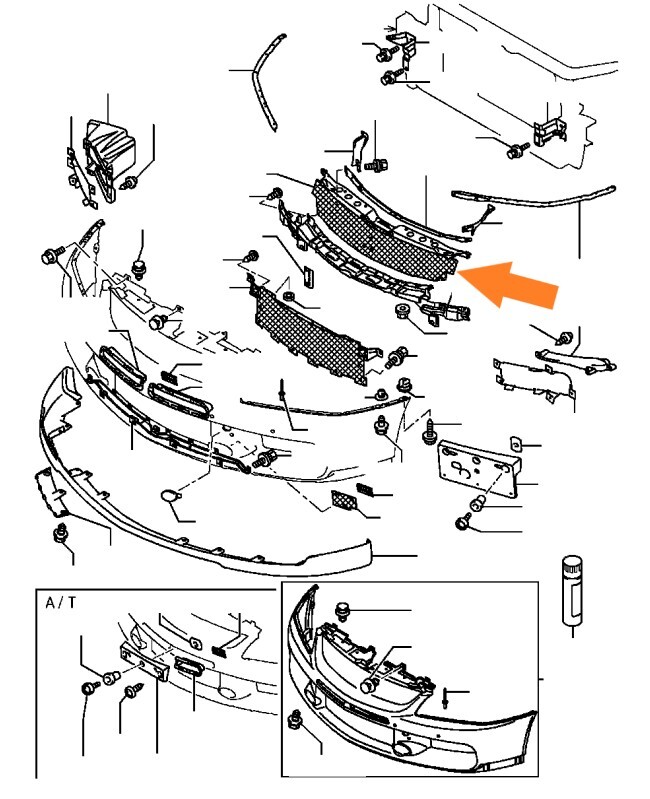 A/T