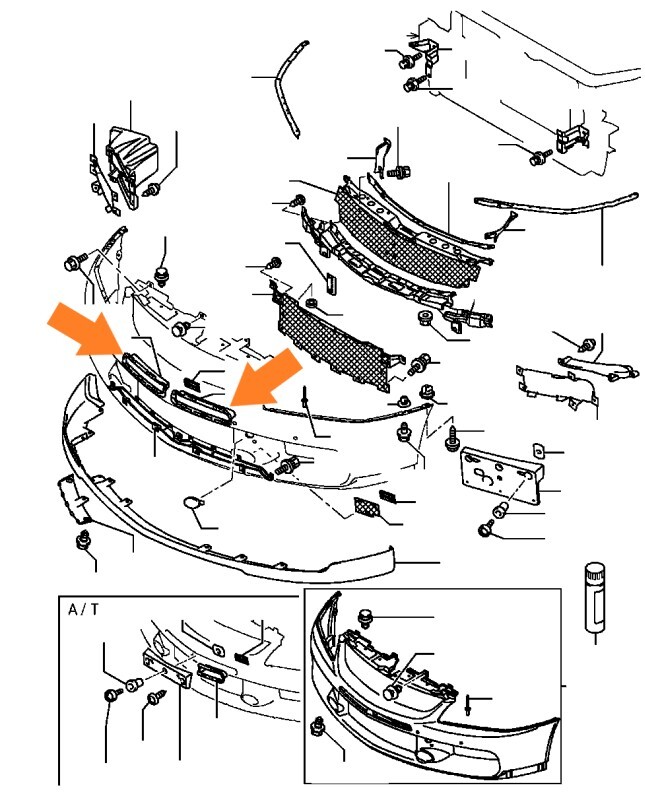 A/T