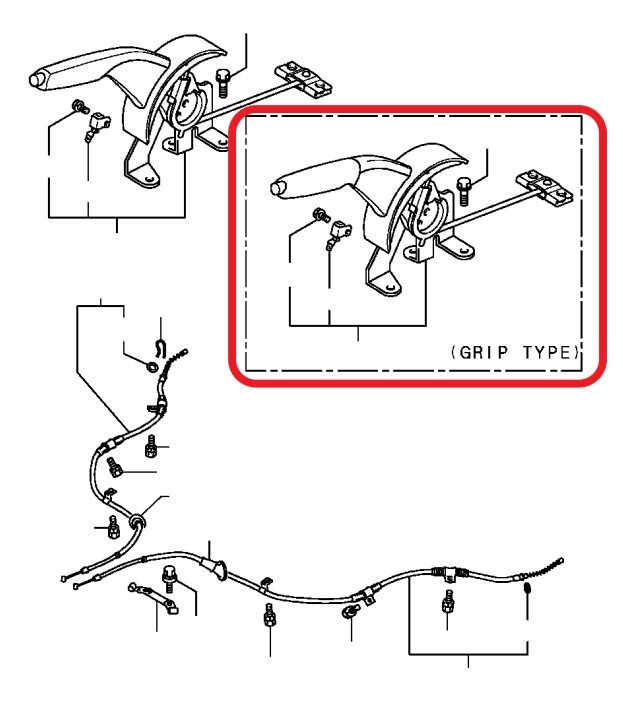 (GRIP TYPE)