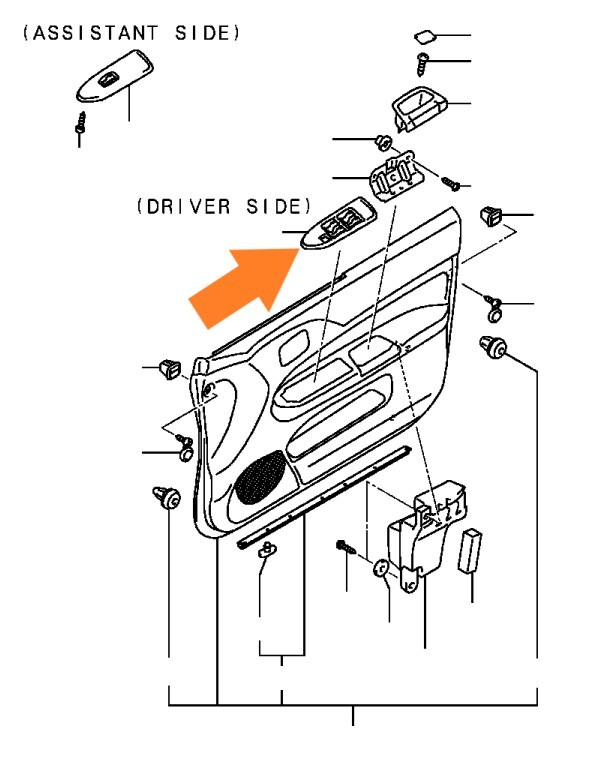 (ASSISTANT SIDE)

(DRIVER SIDE)