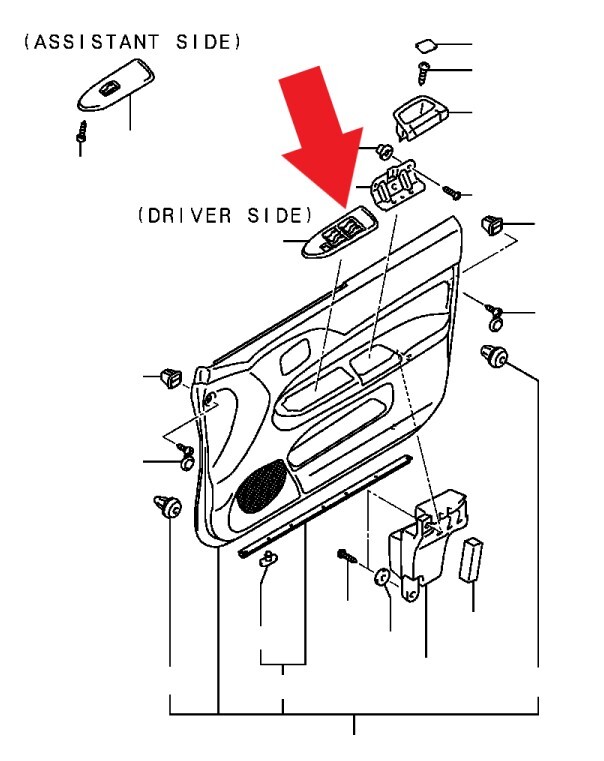 (ASSISTANT SIDE)

(DRIVER SIDE)