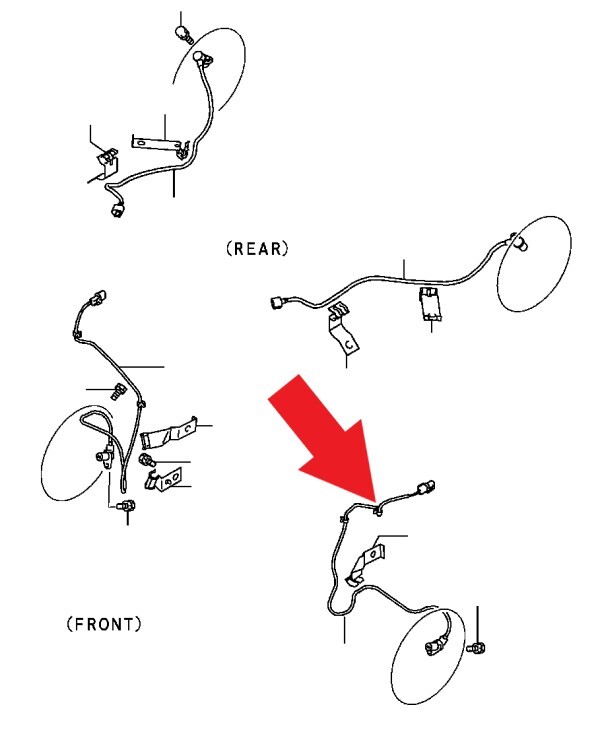 (REAR)

(FRONT)