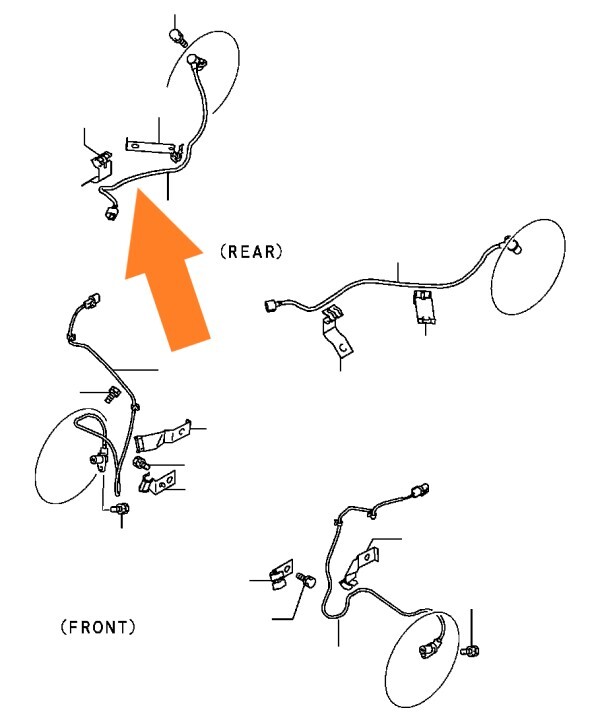 (REAR)

(FRONT)