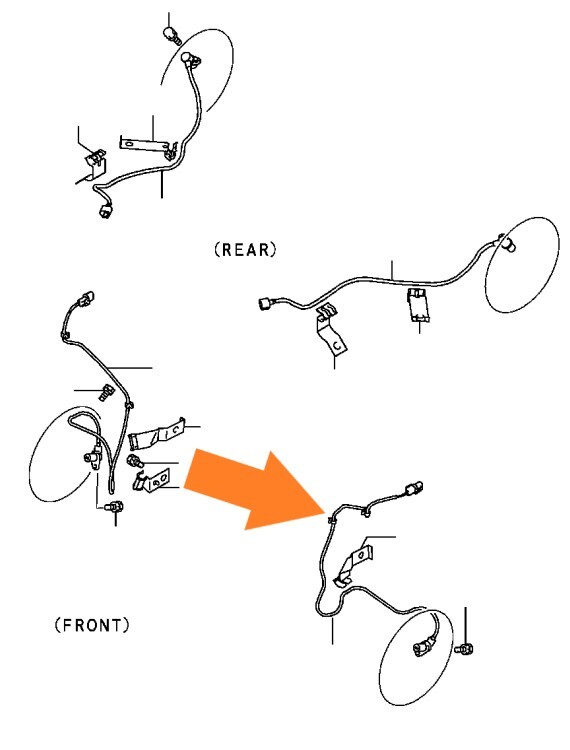 (REAR)

(FRONT)