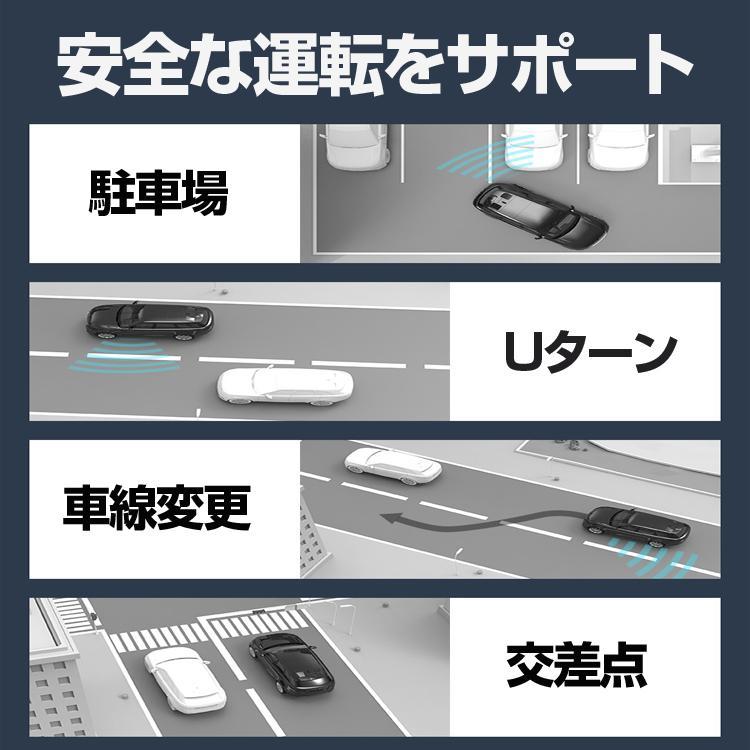 安全な運転をサポート

駐車場

Uターン

車線変更

交差点