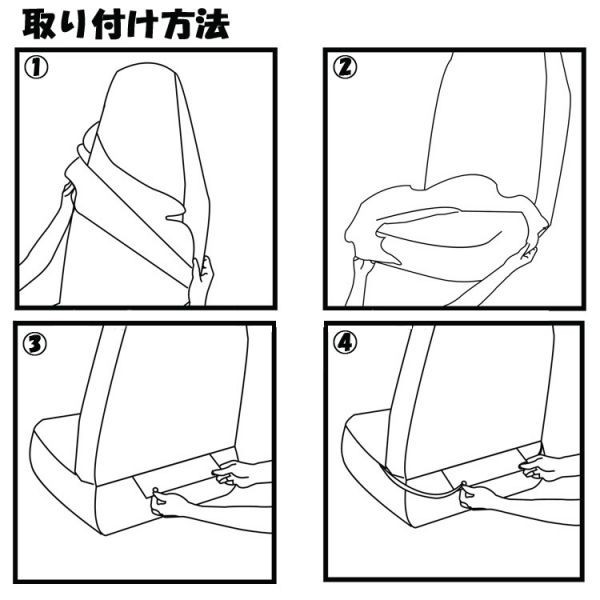 取り付け方法

①

②

③

④