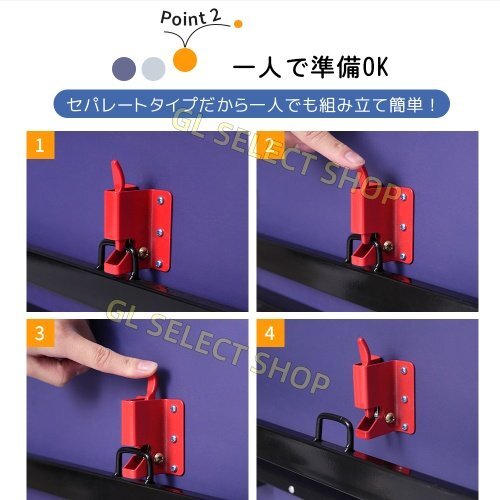 Point 2

一人で準備OK

セパレートタイプだから一人でも組み立て簡単！

GL SELECT SHOP

1

2

GL SELECT SHOP

3

4