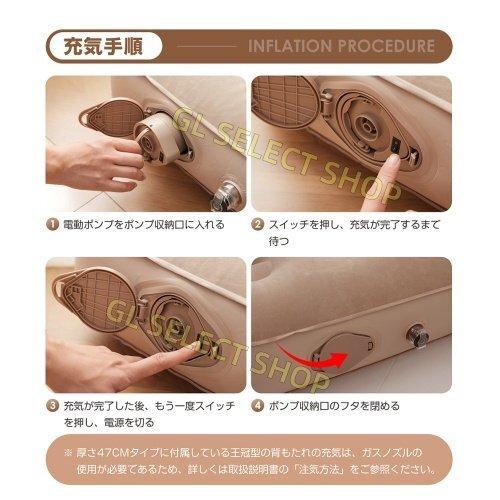 充気手順

INFLATION PROCEDURE

GL SELECT SHOP

1 電動ポンプをポンプ収納口に入れる

2 スイッチを押し、充気が完了するまで待つ

GL SELECT SHOP

3 充気が完了した後、もう一度スイッチを押し、電源を切る

4 ポンプ収納口のフタを閉める

※ 厚さ47CMタイプに付属している王冠型の背もたれの充気は、ガスノズルの使用が必要であるため、詳しくは取扱説明書の「注気方法」をご参照ください。