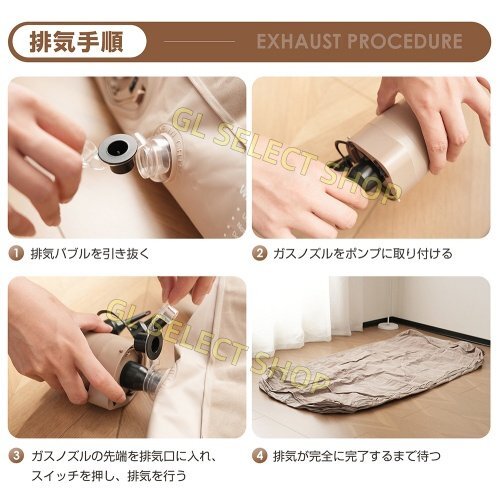 排気手順

EXHAUST PROCEDURE

GL SELECT SHOP

1 排気バブルを引き抜く

2 ガスノズルをポンプに取り付ける

GL SELECT SHOP

3 ガスノズルの先端を排気口に入れ、スイッチを押し、排気を行う

4 排気が完全に完了するまで待つ