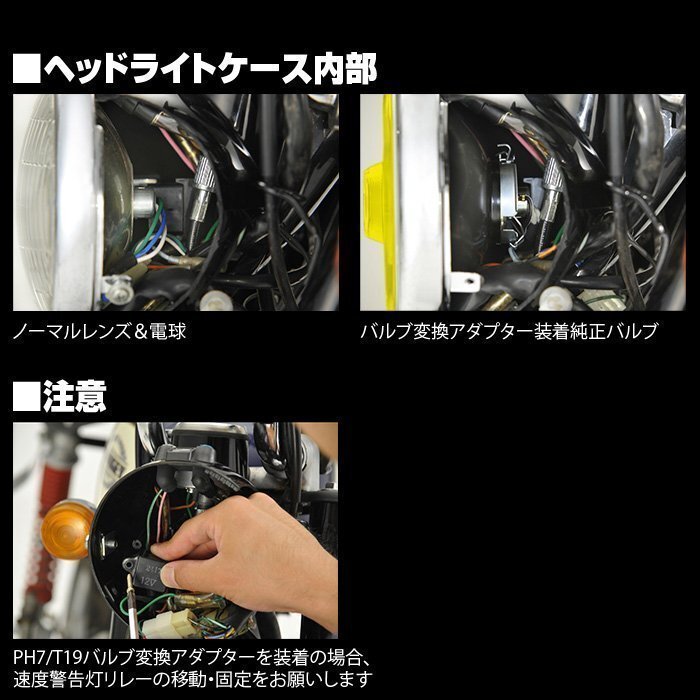 ■ヘッドライトケース内部

ノーマルレンズ＆電球

バルブ変換アダプター装着純正バルブ

■注意

12V

PH7/T19バルブ変換アダプターを装着の場合、速度警告灯リレーの移動・固定をお願いします