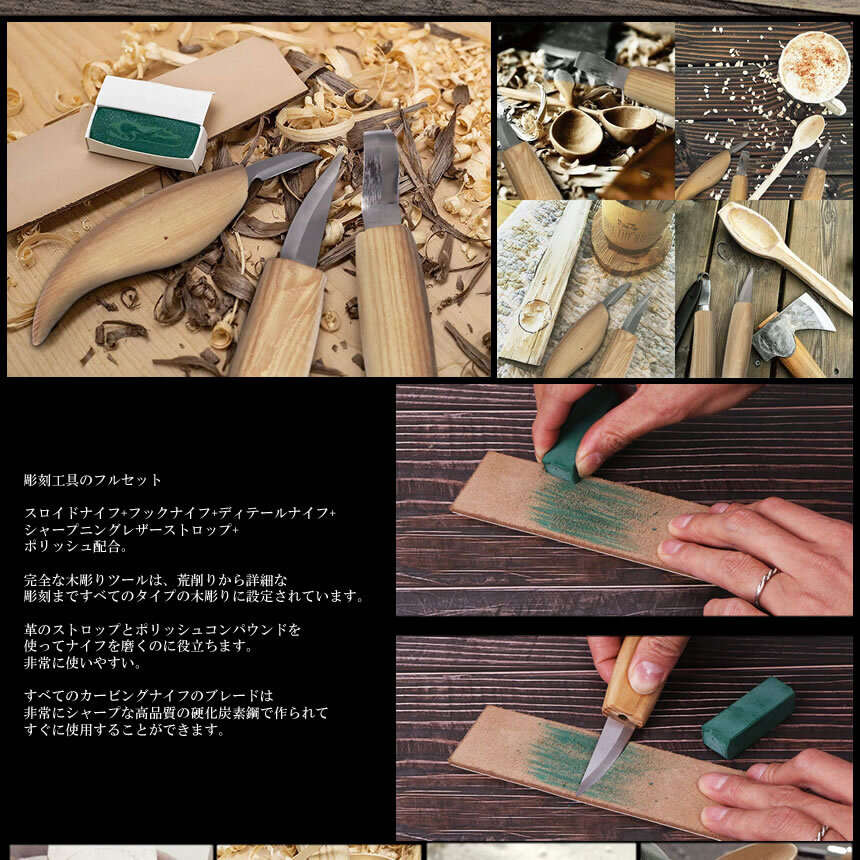 彫刻工具のフルセット

スロイドナイフ+フックナイフ+ディテールナイフ+シャープニングレザーストロップ+ポリッシュ配合。

完全な木彫りツールは、荒削りから詳細な彫刻まですべてのタイプの木彫りに設定されています。

革のストロップとポリッシュコンパウンドを使ってナイフを磨くのに役立ちます。非常に使いやすい。

すべてのカービングナイフのブレードは非常にシャープな高品質の硬化炭素鋼で作られてすぐに使用することができます。