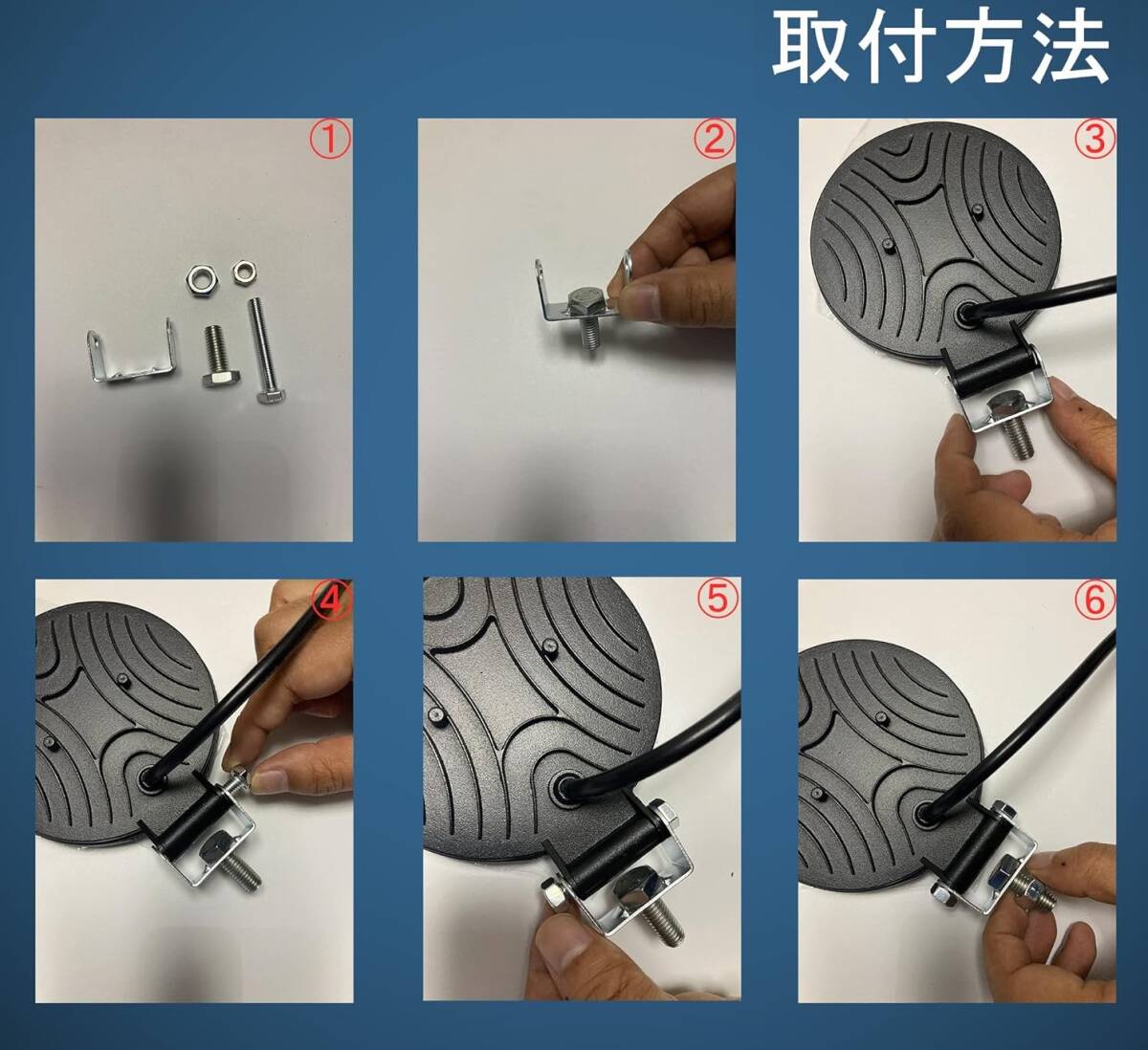 取付方法

①

②

③

④

⑤

⑥