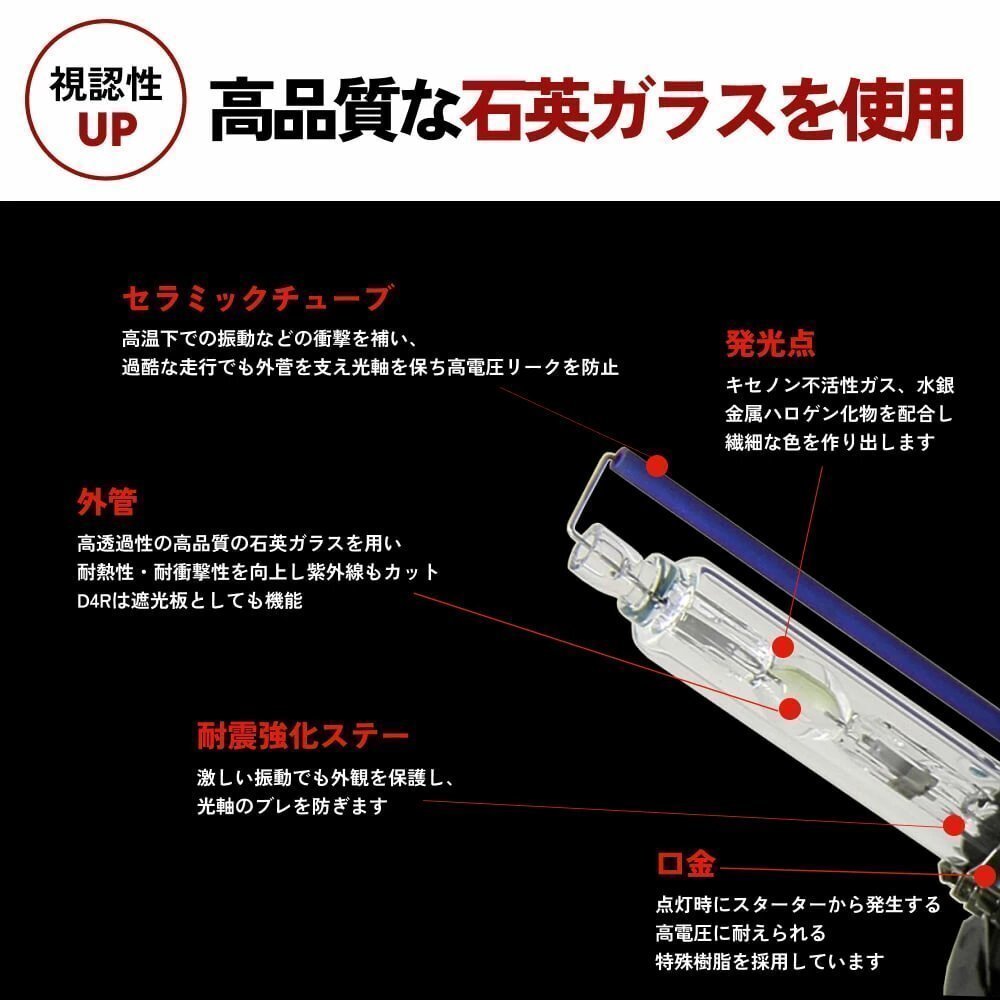 視認性
UP

高品質な石英ガラスを使用

セラミックチューブ
高温下での振動などの衝撃を補い、
過酷な走行でも外管を支え光軸を保ち高電圧リークを防止

発光点
キセノン不活性ガス、水銀
金属ハロゲン化物を配合し
繊細な色を作り出します

外管
高透過性の高品質の石英ガラスを用い
耐熱性・耐衝撃性を向上し紫外線もカット
D4Rは遮光板としても機能

耐震強化ステー
激しい振動でも外観を保護し、
光軸のブレを防ぎます

口金
点灯時にスターターから発生する
高電圧に耐えられる
特殊樹脂を採用しています