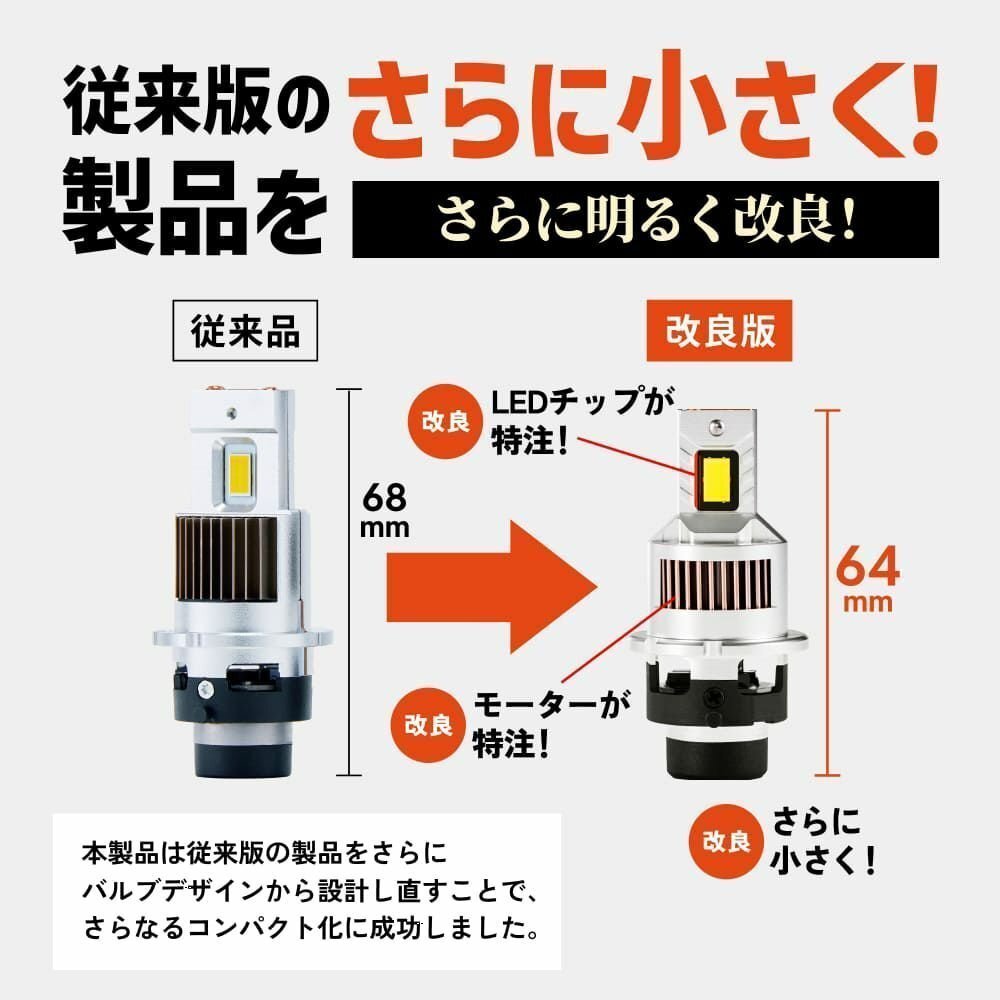 従来版の製品を さらに小さく！
さらに明るく改良！

従来品

68
mm

改良版

改良 LEDチップが特注！

64
mm

改良 モーターが特注！

改良 さらに小さく！

本製品は従来版の製品をさらにバルブデザインから設計し直すことで、さらなるコンパクト化に成功しました。