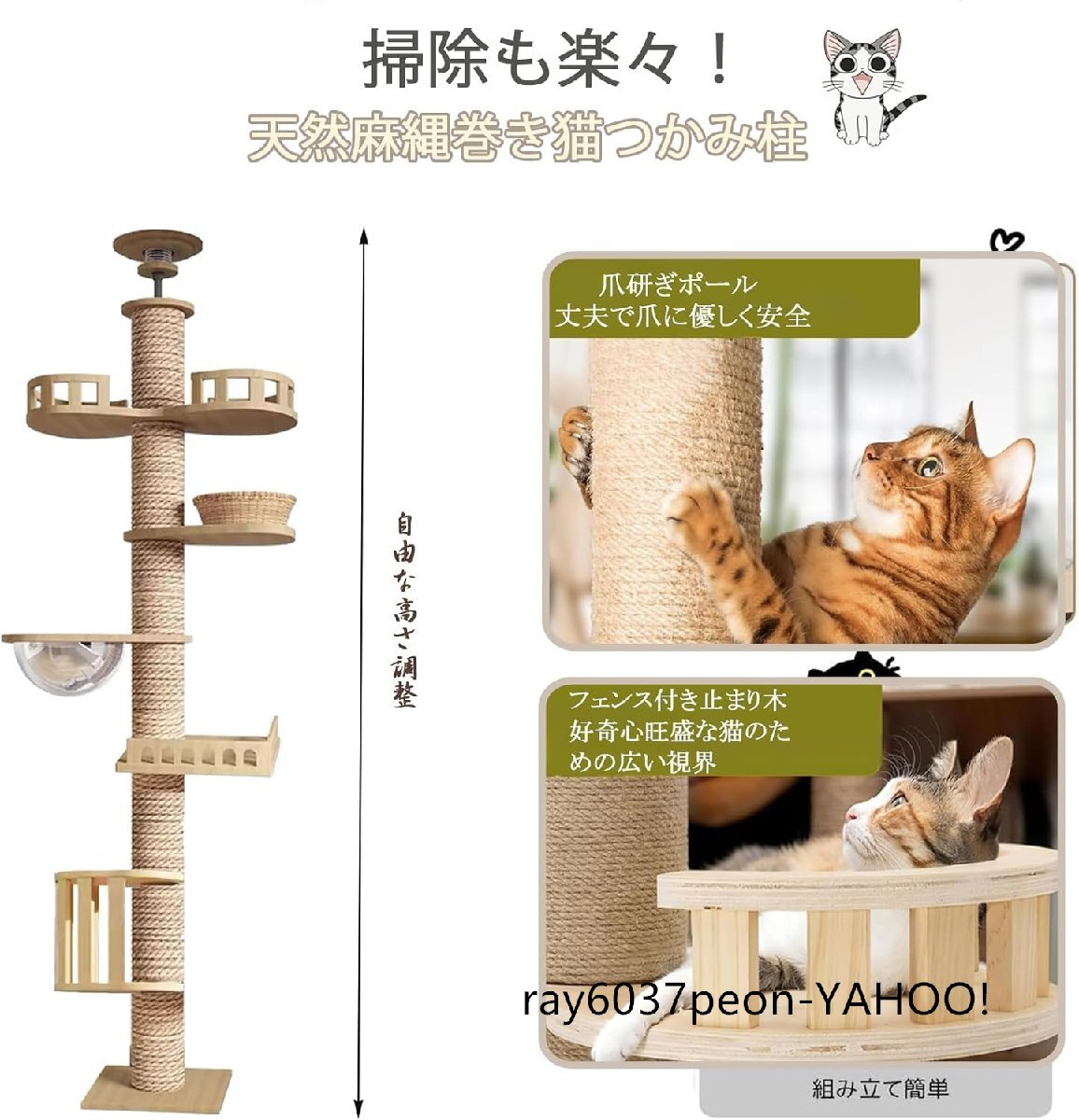 掃除も楽々！
天然麻縄巻き猫つかみ柱

自由な高さ調整

爪研ぎポール
丈夫で爪に優しく安全

フェンス付き止まり木
好奇心旺盛な猫のための広い視界

ray6037peon-YAHOO!

組み立て簡単