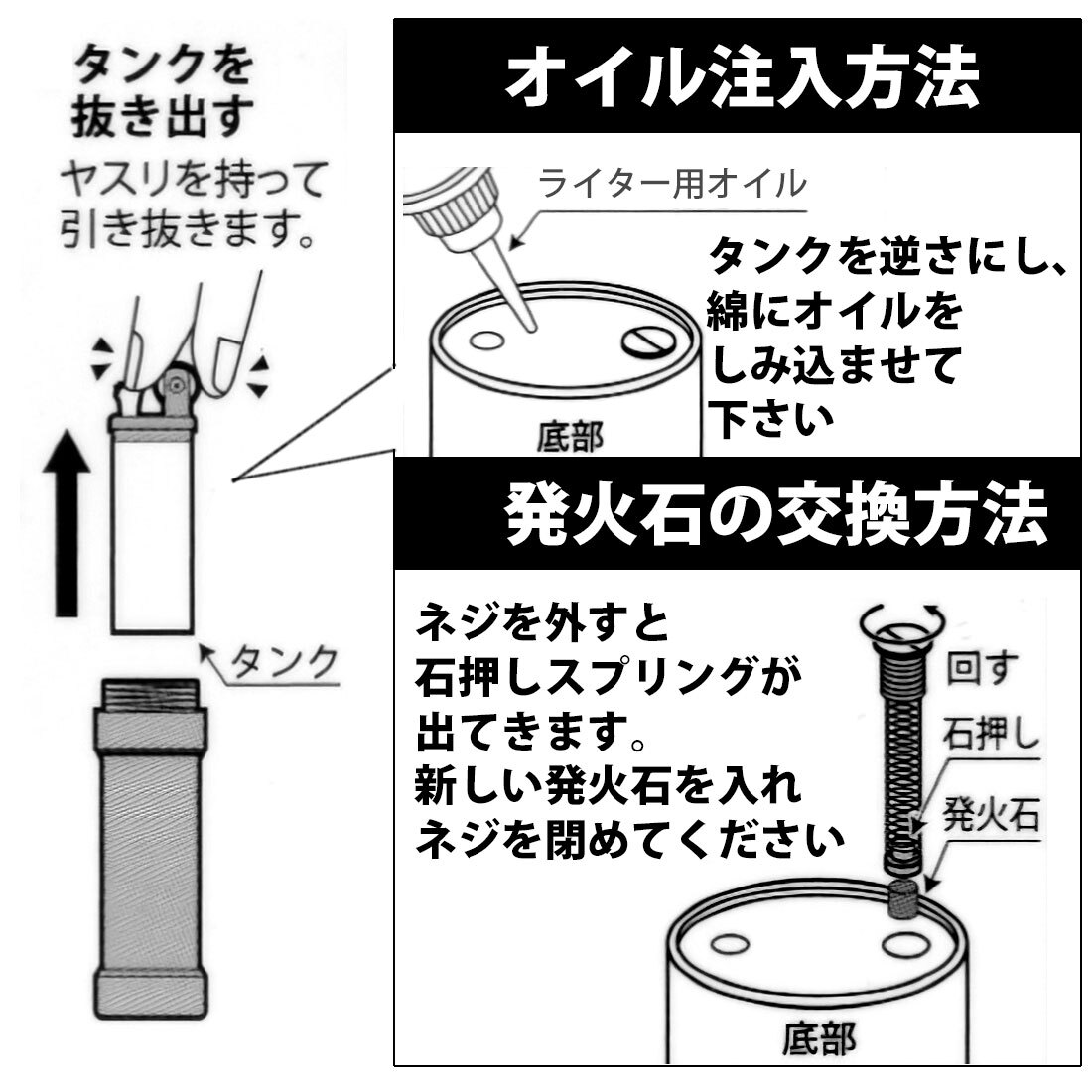 タンクを抜き出す

ヤスリを持って引き抜きます。

タンク

オイル注入方法

ライター用オイル

タンクを逆さにし、綿にオイルをしみ込ませて下さい

底部

発火石の交換方法

ネジを外すと石押しスプリングが出てきます。新しい発火石を入れネジを閉めてください

回す

石押し

発火石

底部