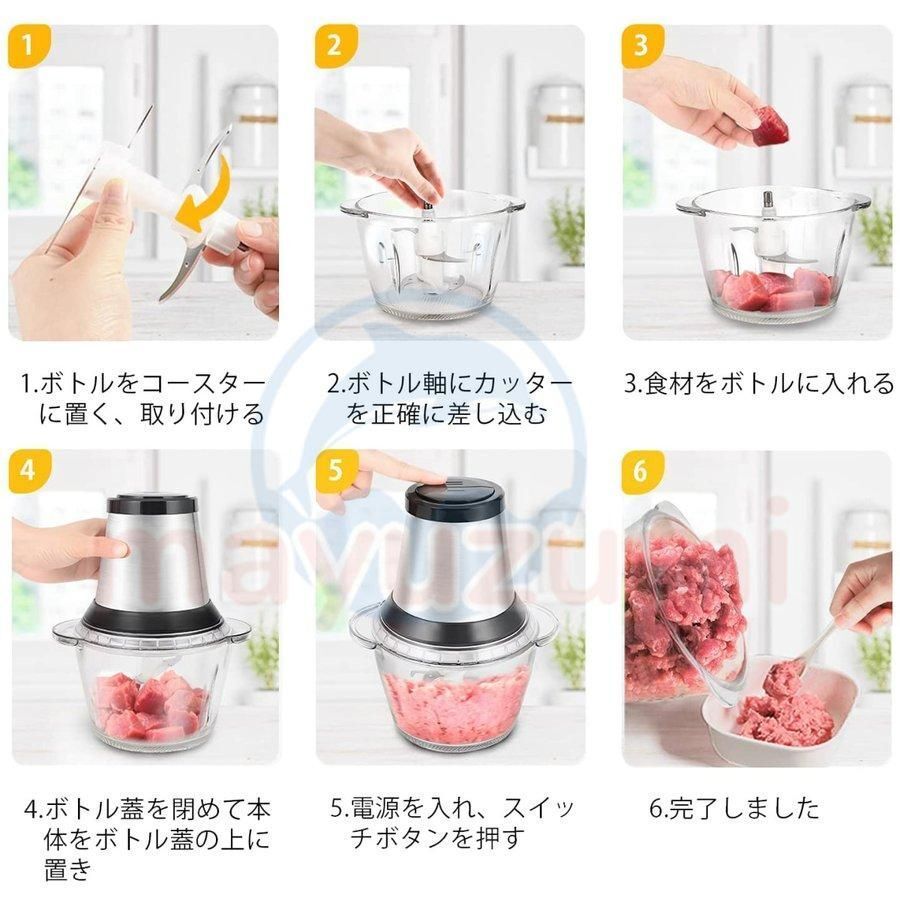 1

2

3

1.ボトルをコースターに置く、取り付ける

2.ボトル軸にカッターを正確に差し込む

3.食材をボトルに入れる

4

5

6

mayuzumi

4.ボトル蓋を閉めて本体をボトル蓋の上に置き

5.電源を入れ、スイッチボタンを押す

6.完了しました