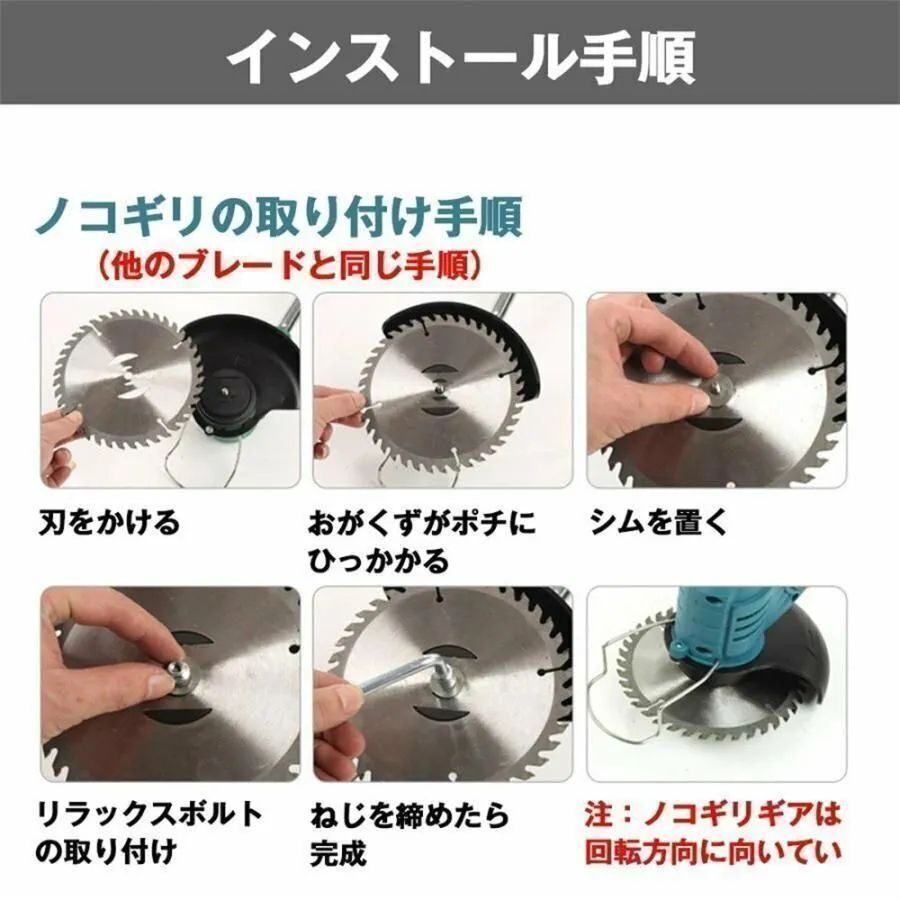 インストール手順

ノコギリの取り付け手順
（他のブレードと同じ手順）

刃をかける

おがくずがポチにひっかかる

シムを置く

リラックスボルトの取り付け

ねじを締めたら完成

注：ノコギリギアは回転方向に向いてい