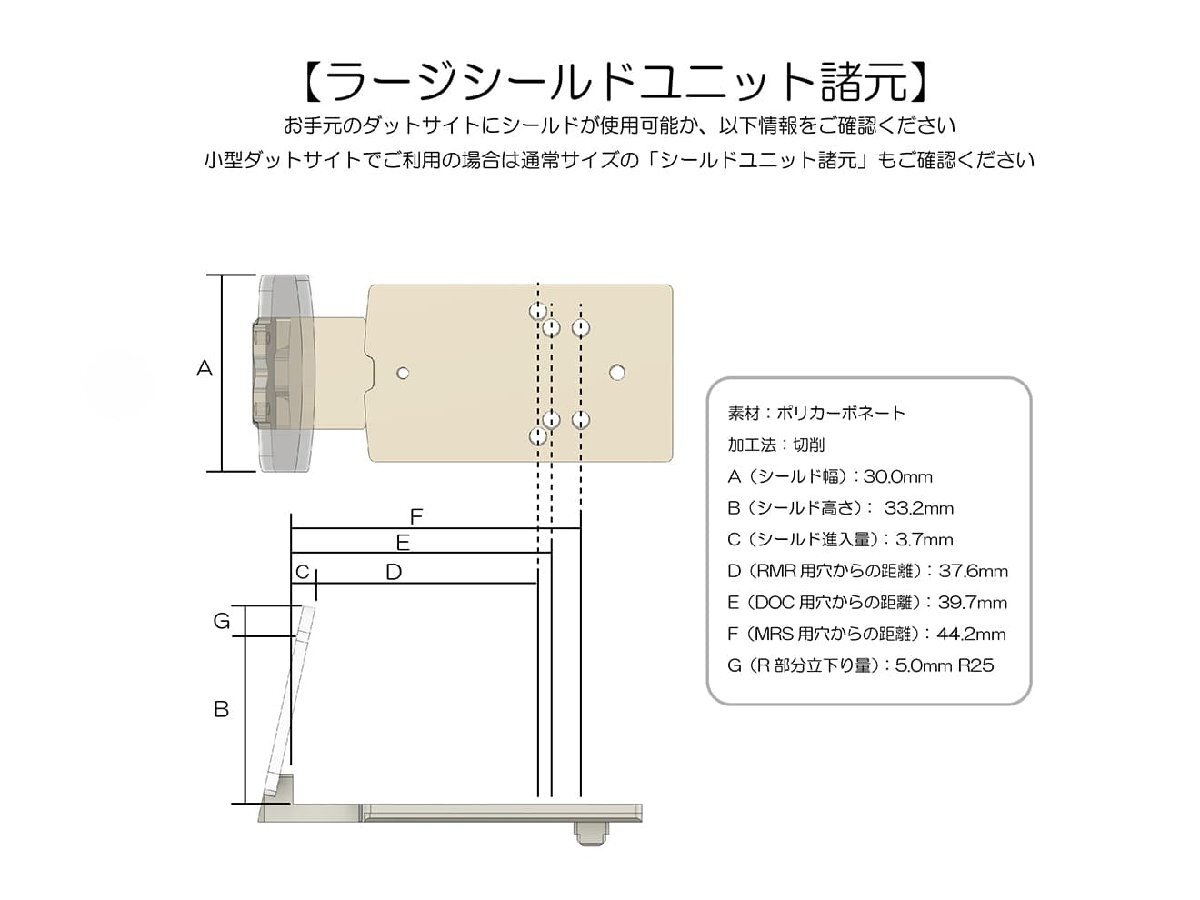 【ラージシールドユニット諸元】
お手元のダットサイトにシールドが使用可能か、以下情報をご確認ください
小型ダットサイトでご利用の場合は通常サイズの「シールドユニット諸元」もご確認ください

A

F
E
C D

G

B

素材：ポリカーボネート
加工法：切削
A（シールド幅）：30.0mm
B（シールド高さ）： 33.2mm
C（シールド進入量）：3.7mm
D（RMR 用穴からの距離）：37.6mm
E（DOC 用穴からの距離）：39.7mm
F（MRS 用穴からの距離）：44.2mm
G（R 部分立下り量）：5.0mm R25