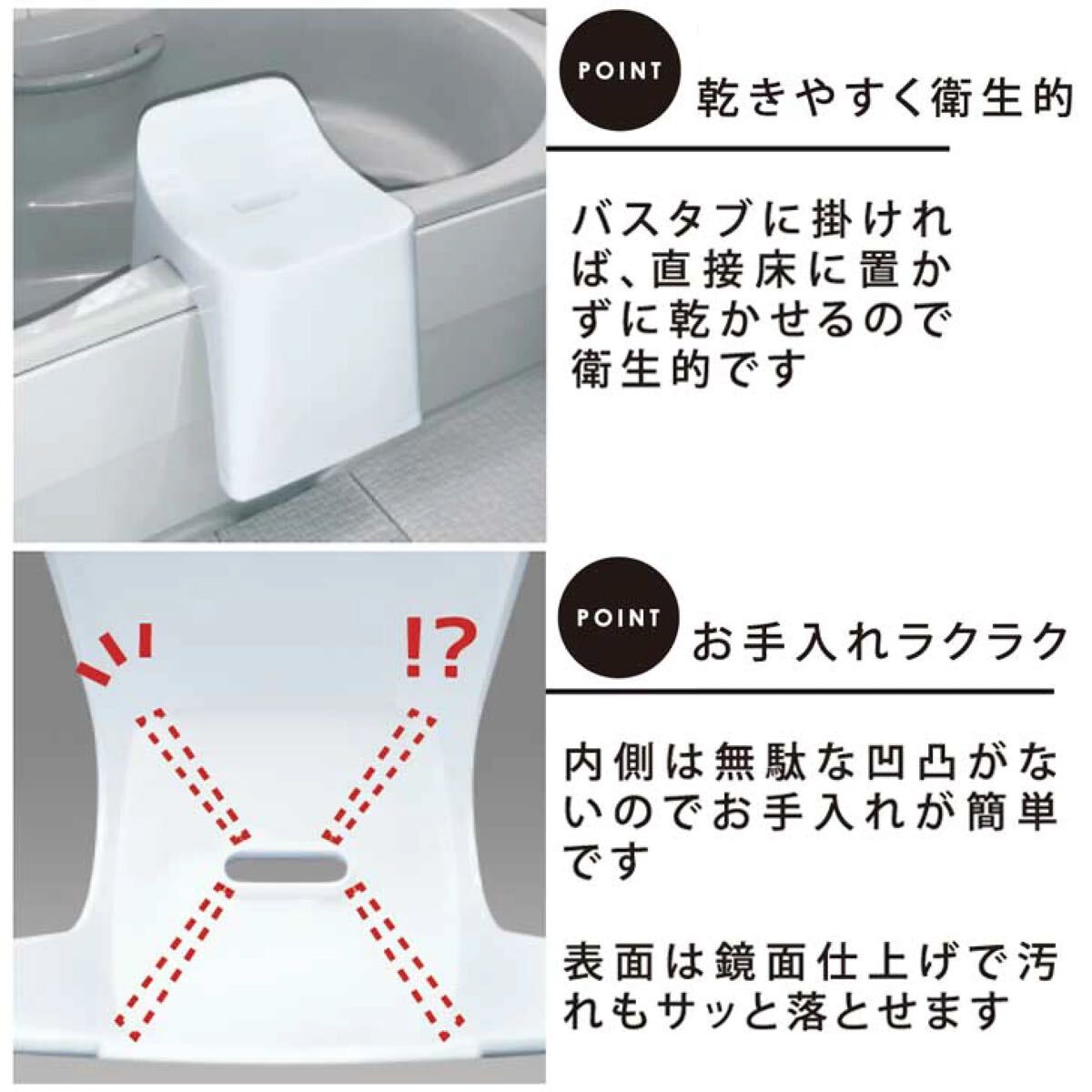 POINT 乾きやすく衛生的

バスタブに掛ければ、直接床に置かずに乾かせるので衛生的です

!?

POINT お手入れラクラク

内側は無駄な凹凸がないのでお手入れが簡単です

表面は鏡面仕上げで汚れもサッと落とせます