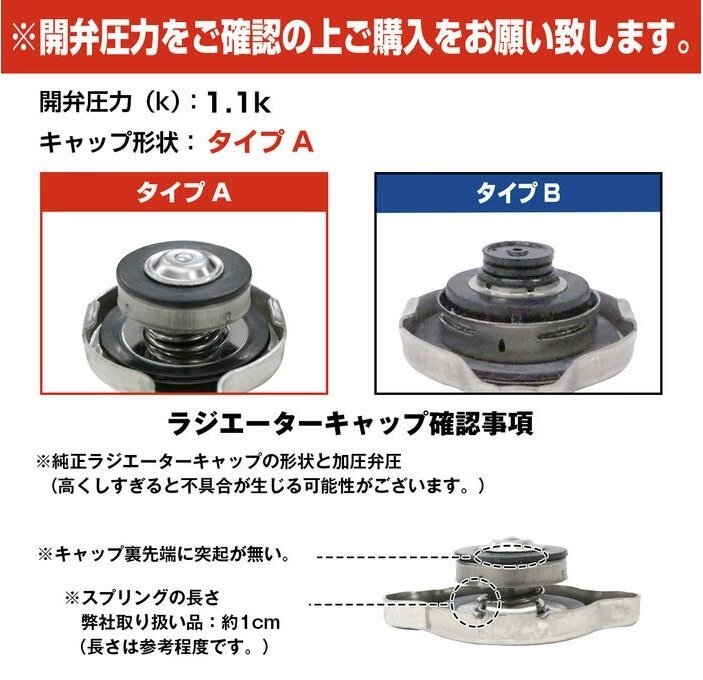 ※開弁圧力をご確認の上ご購入をお願い致します。

開弁圧力（k）：1.1k
キャップ形状：タイプ A

タイプ A

タイプ B

ラジエーターキャップ確認事項

※純正ラジエーターキャップの形状と加圧弁圧
（高くしすぎると不具合が生じる可能性がございます。）

※キャップ裏先端に突起が無い。

※スプリングの長さ
弊社取り扱い品：約1cm
（長さは参考程度です。）