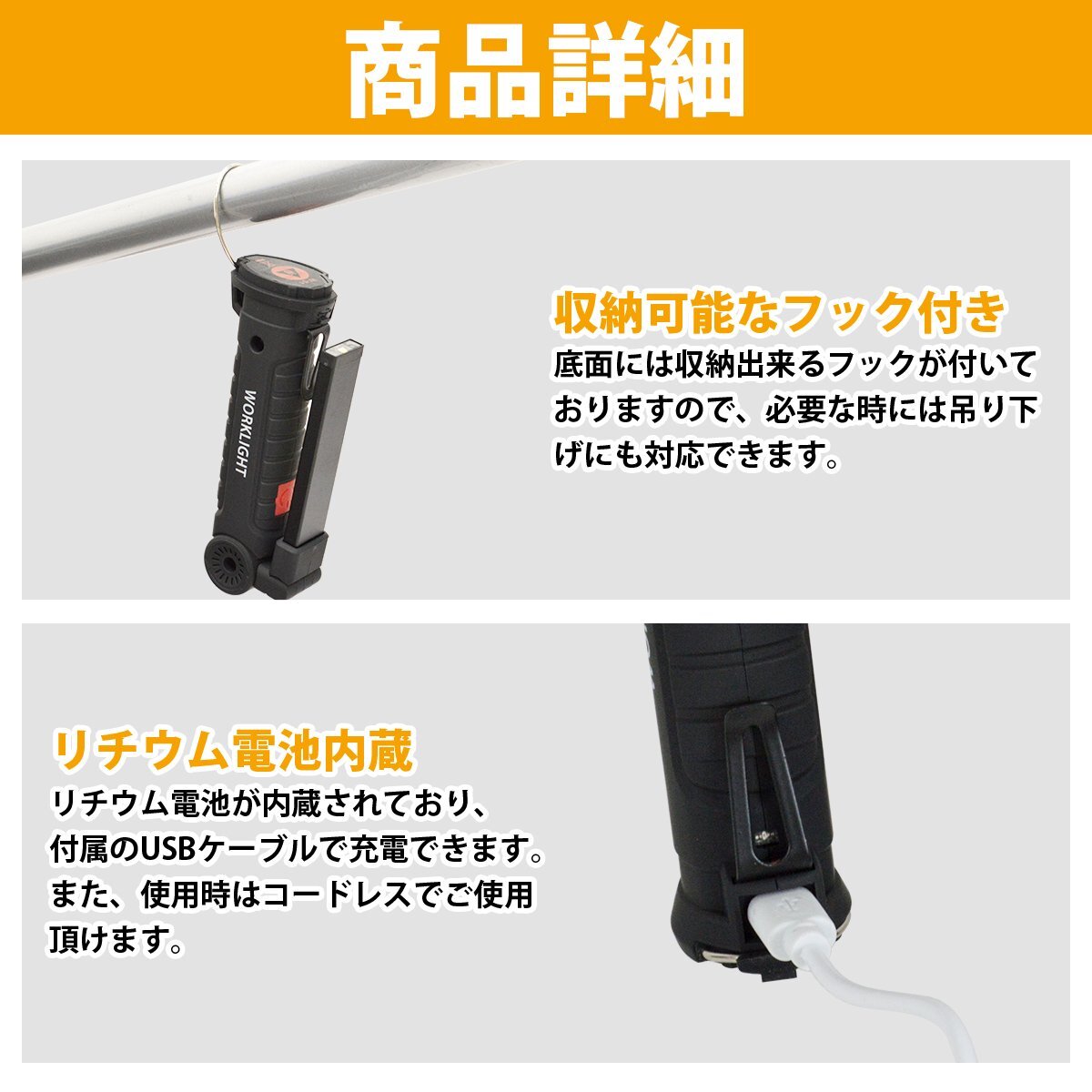 商品詳細

WORKLIGHT

収納可能なフック付き

底面には収納出来るフックが付いておりますので、必要な時には吊り下げにも対応できます。

リチウム電池内蔵

リチウム電池が内蔵されており、付属のUSBケーブルで充電できます。また、使用時はコードレスでご使用頂けます。