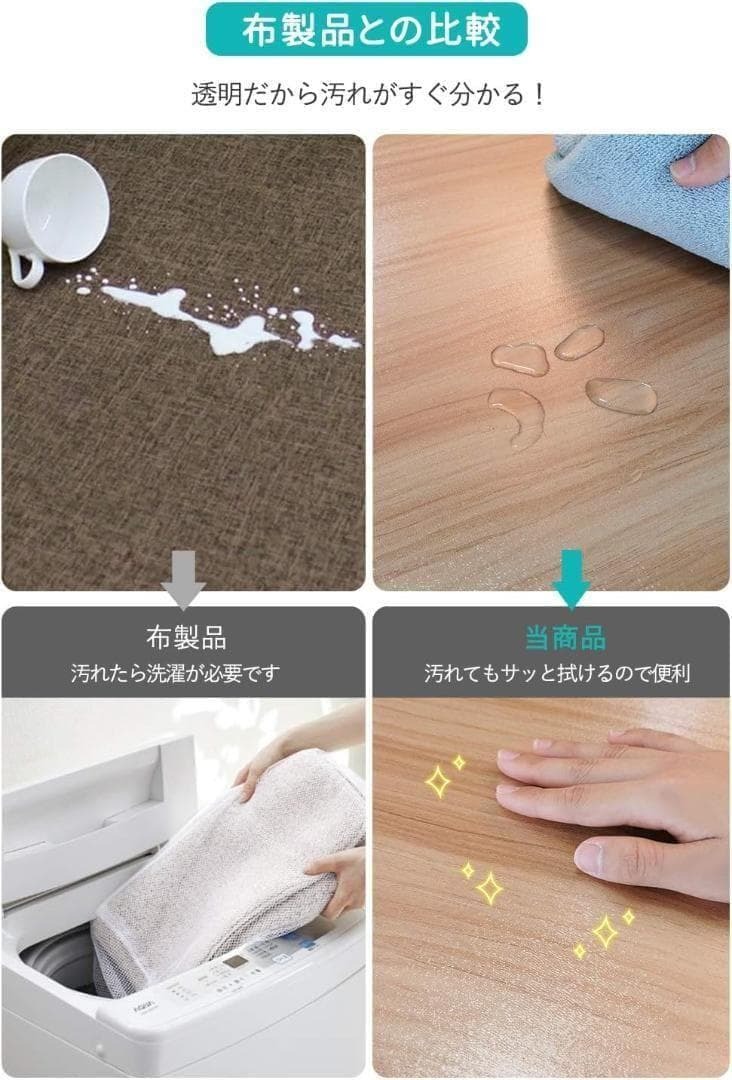 布製品との比較

透明だから汚れがすぐ分かる！

布製品
汚れたら洗濯が必要です

当商品
汚れてもサッと拭けるので便利

AQUA