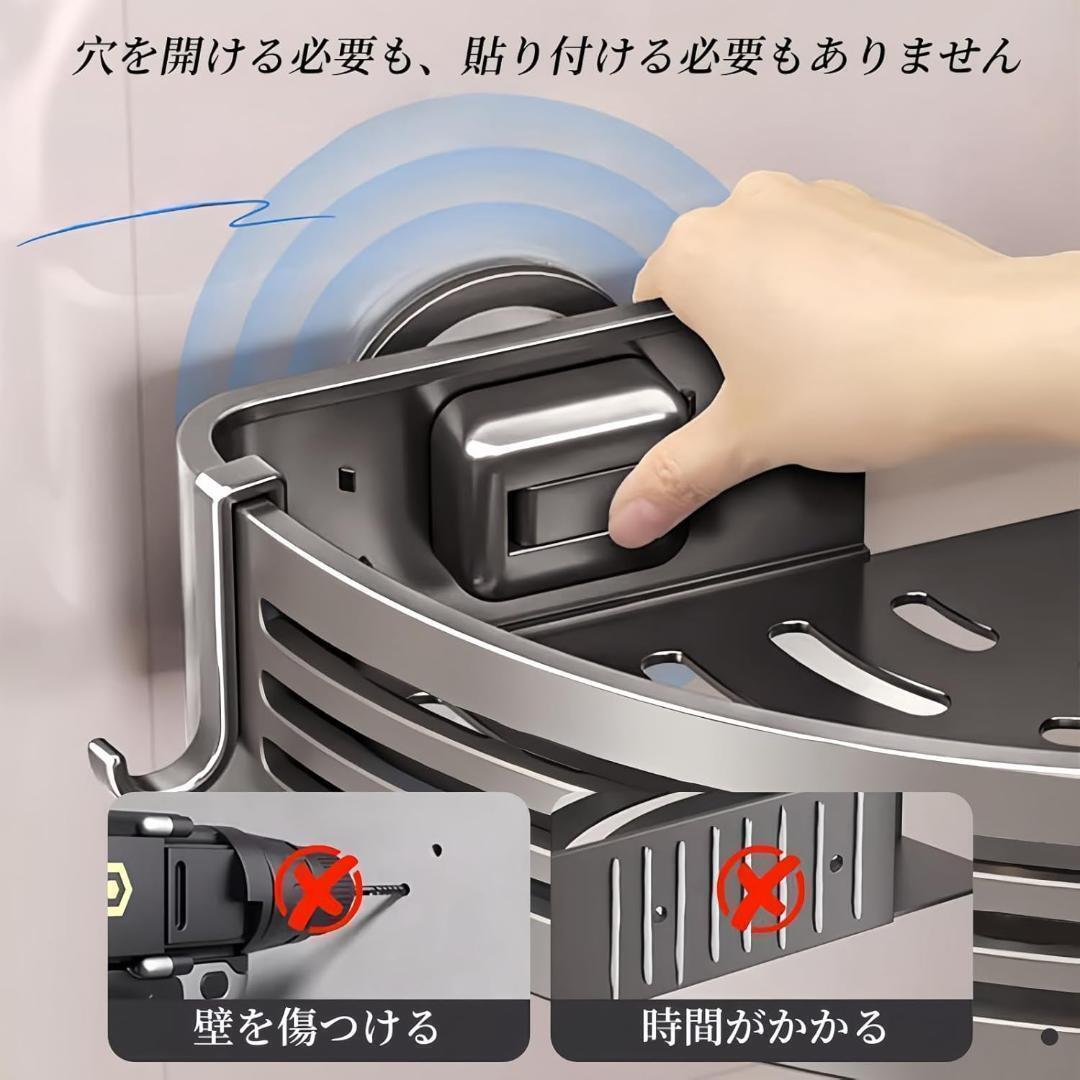 穴を開ける必要も、貼り付ける必要もありません

壁を傷つける

時間がかかる