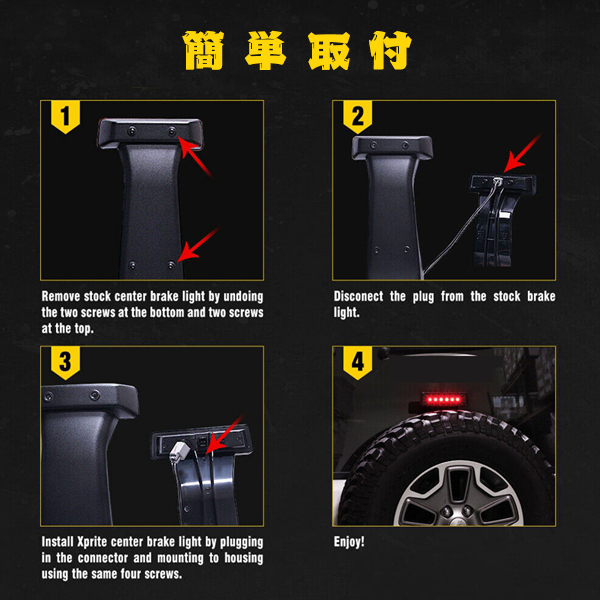 簡単取付

1

Remove stock center brake light by undoing the two screws at the bottom and two screws at the top.

2

Disconect the plug from the stock brake light.

3

Install Xprite center brake light by plugging in the connector and mounting to housing using the same four screws.

4

Enjoy!