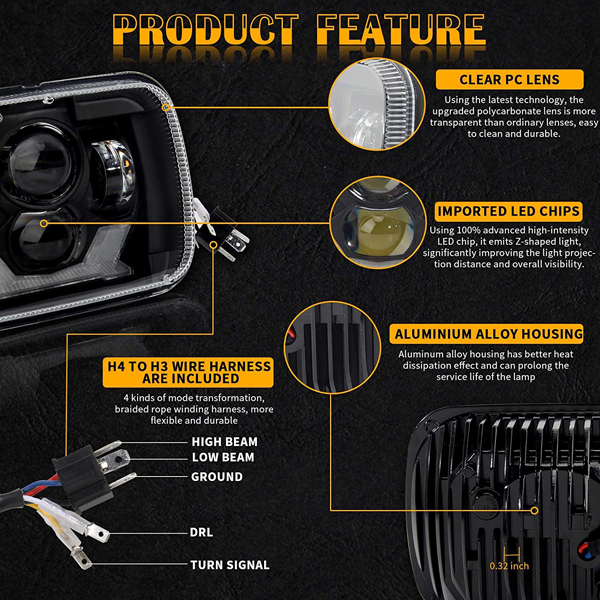 PRODUCT FEATURE

CLEAR PC LENS

Using the latest technology, the upgraded polycarbonate lens is more transparent than ordinary lenses, easy to clean and durable.

IMPORTED LED CHIPS

Using 100% advanced high-intensity LED chip, it emits Z-shaped light, significantly improving the light projection distance and overall visibility.

ALUMINIUM ALLOY HOUSING

Aluminum alloy housing has better heat dissipation effect and can prolong the service life of the lamp

H4 TO H3 WIRE HARNESS ARE INCLUDED

4 kinds of mode transformation, braided rope winding harness, more flexible and durable

HIGH BEAM
LOW BEAM
GROUND
DRL
TURN SIGNAL

0.32 inch