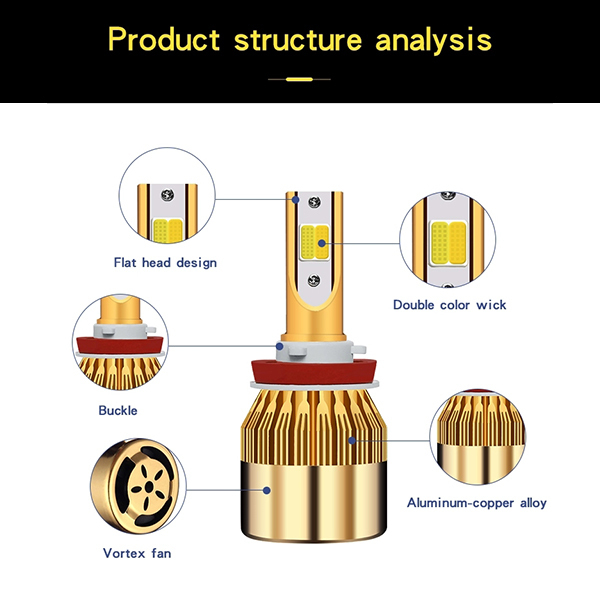 Product structure analysis

Flat head design

Double color wick

Buckle

Aluminum-copper alloy

Vortex fan