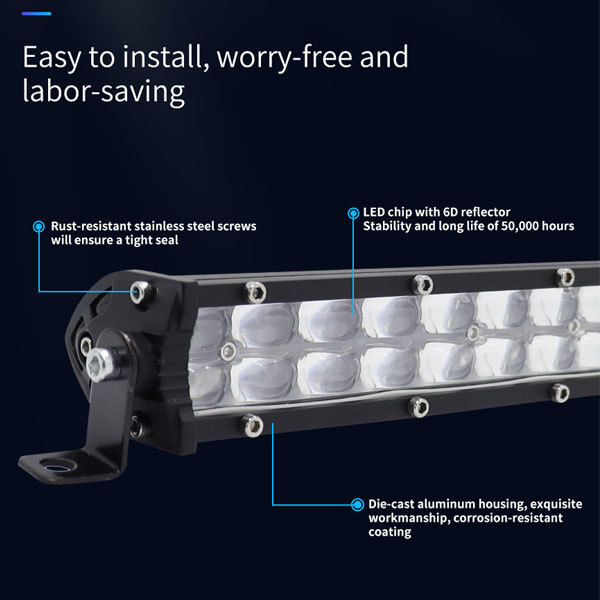 Easy to install, worry-free and labor-saving

Rust-resistant stainless steel screws will ensure a tight seal

LED chip with 6D reflector
Stability and long life of 50,000 hours

Die-cast aluminum housing, exquisite workmanship, corrosion-resistant coating