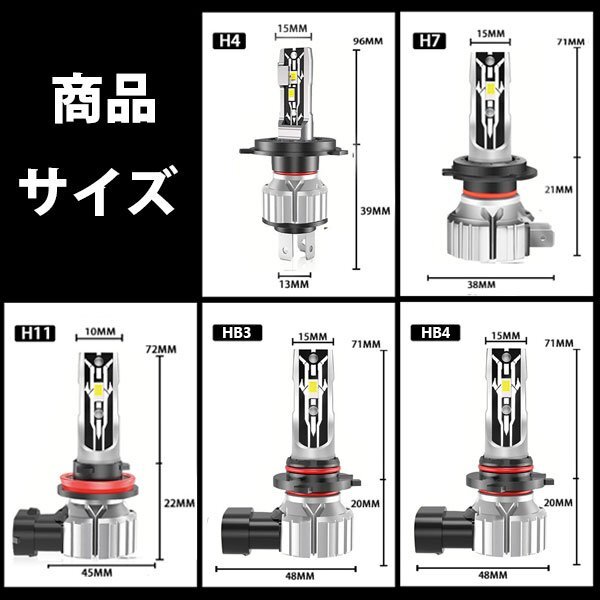 商品
サイズ

H4
15MM
96MM
39MM
13MM

H7
15MM
71MM
21MM
38MM

H11
10MM
72MM
22MM
45MM

HB3
15MM
71MM
20MM
48MM

HB4
15MM
71MM
20MM
48MM