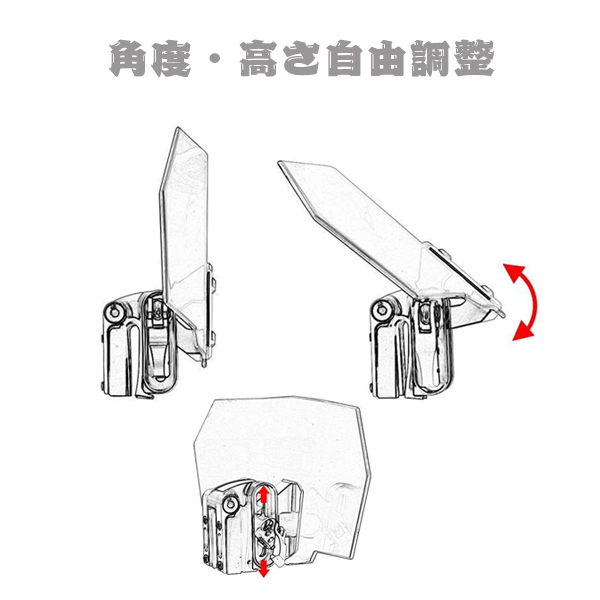 角度・高さ自由調整