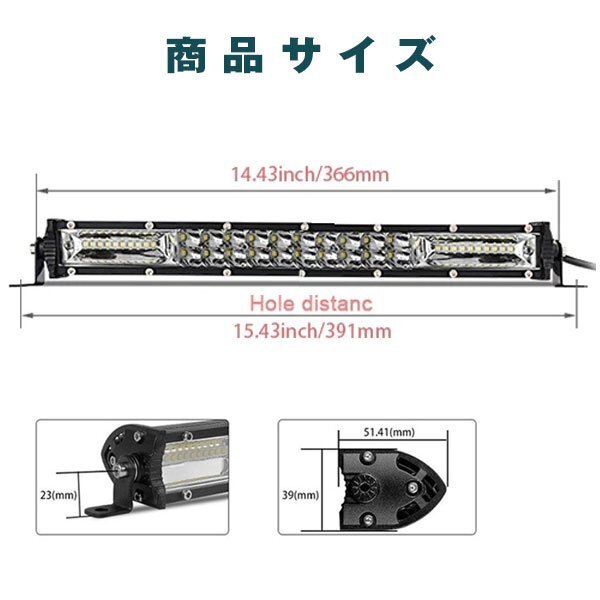 商品サイズ

14.43inch/366mm

Hole distanc

15.43inch/391mm

23(mm)

51.41(mm)

39(mm)