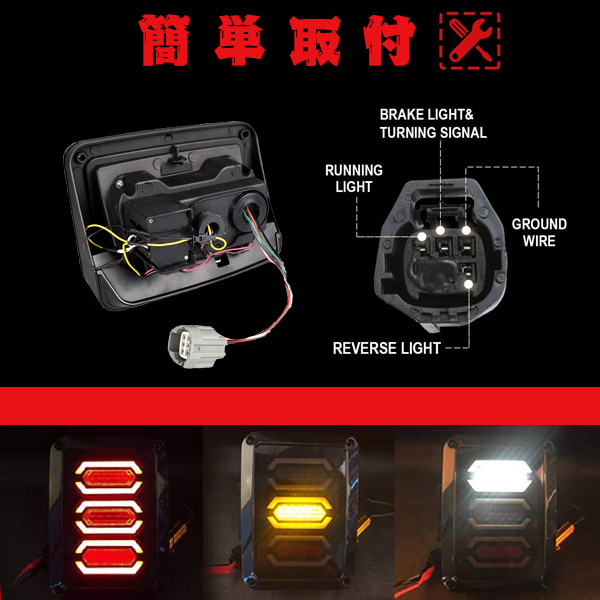 簡単取付

BRAKE LIGHT&
TURNING SIGNAL

RUNNING
LIGHT

GROUND
WIRE

REVERSE LIGHT