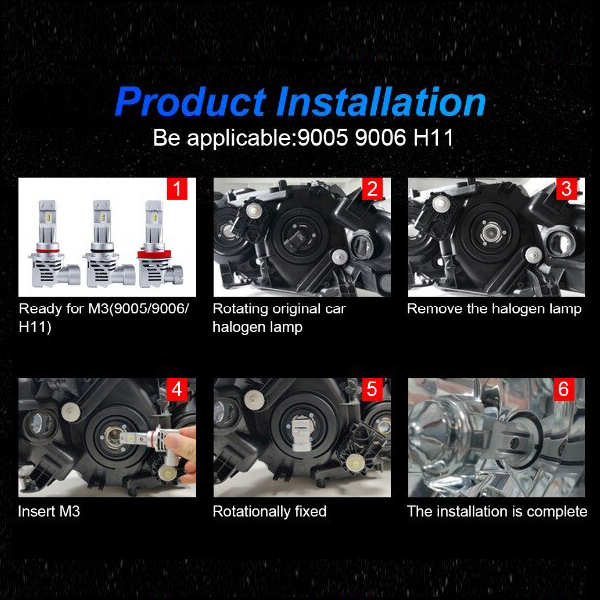 Product Installation
Be applicable:9005 9006 H11

1
Ready for M3(9005/9006/H11)

2
Rotating original car halogen lamp

3
Remove the halogen lamp

4
Insert M3

5
Rotationally fixed

6
The installation is complete