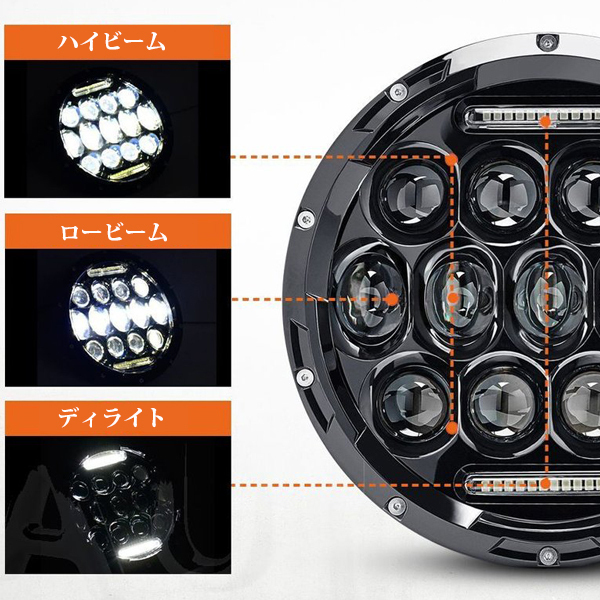 ハイビーム

ロービーム

ディライト