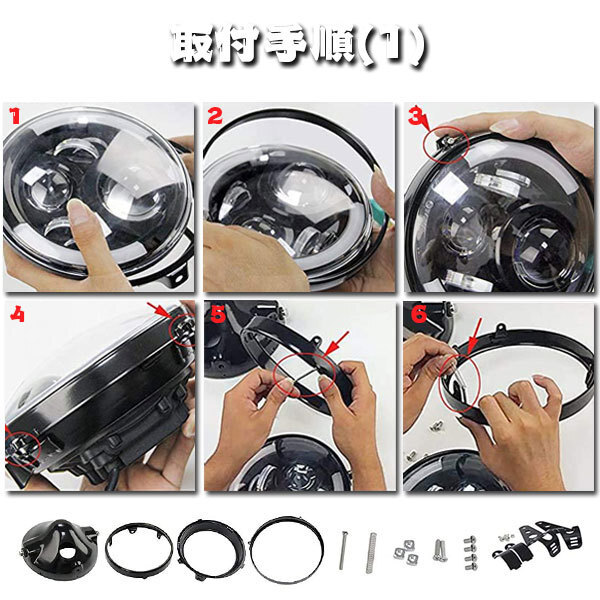 取付手順(1)

1

2

3

4

5

6