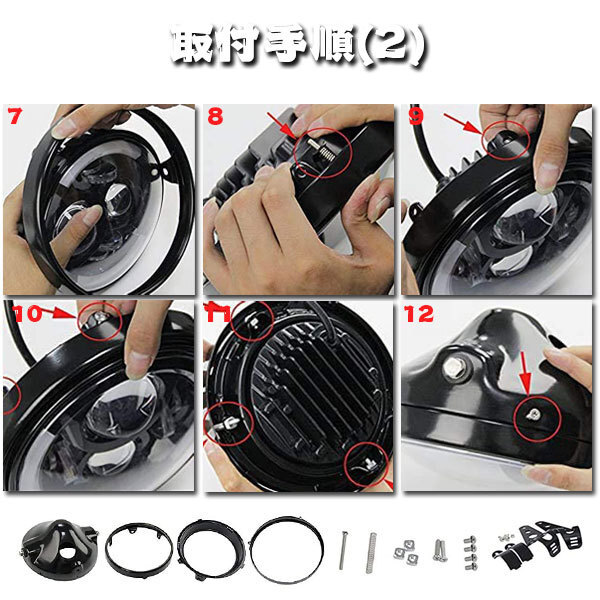 取付手順(2)

7

8

9

10

11

12