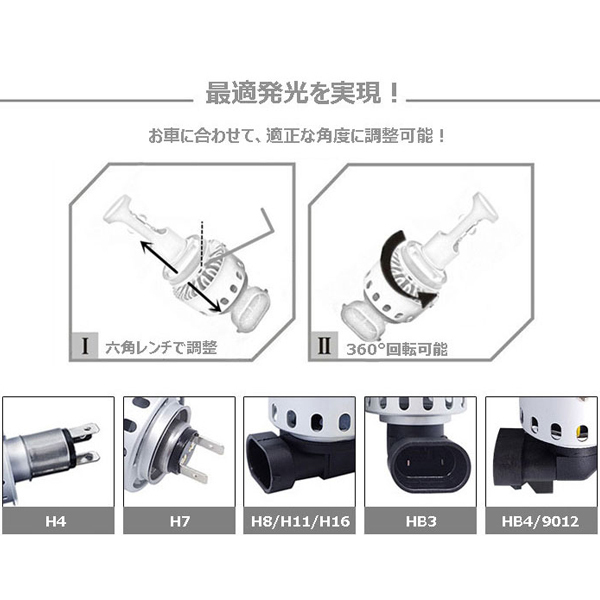 最適発光を実現！

お車に合わせて、適正な角度に調整可能！

I 六角レンチで調整

II 360°回転可能

H4

H7

H8/H11/H16

HB3

HB4/9012