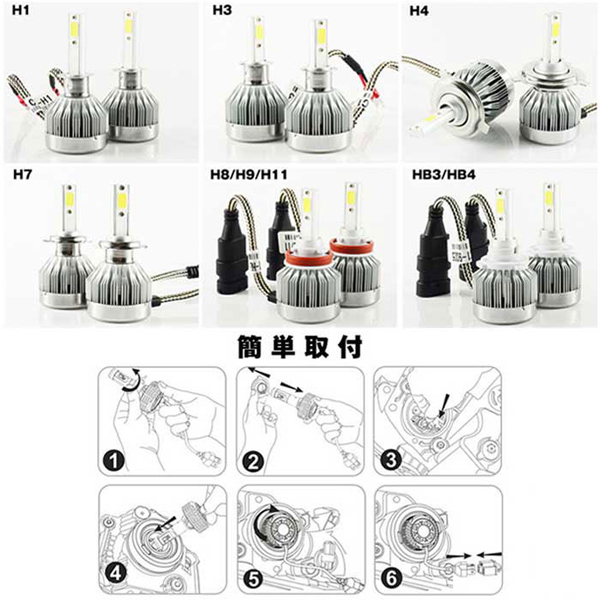 H1

H3

H4

H7

H8/H9/H11

HB3/HB4

簡単取付

1

2

3

4

5

6