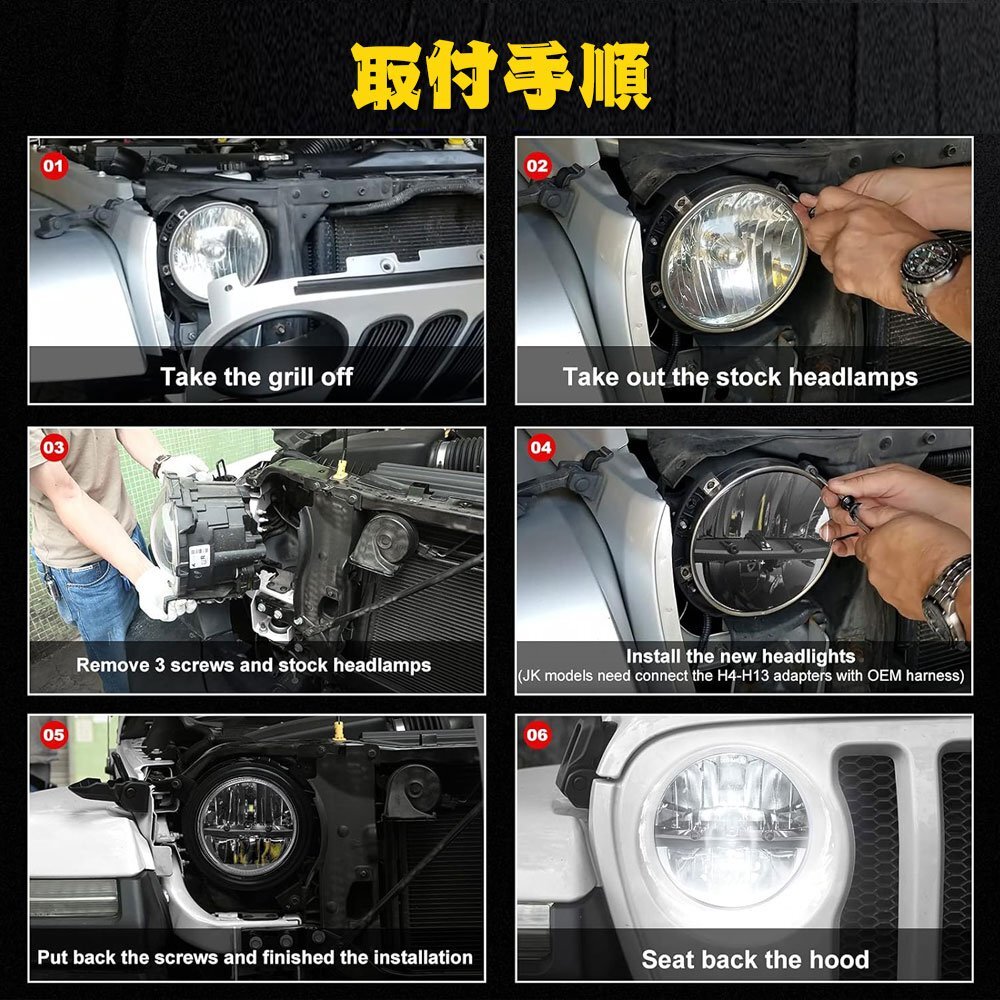 取付手順

01
Take the grill off

02
Take out the stock headlamps

03
Remove 3 screws and stock headlamps

04
Install the new headlights
(JK models need connect the H4-H13 adapters with OEM harness)

05
Put back the screws and finished the installation

06
Seat back the hood